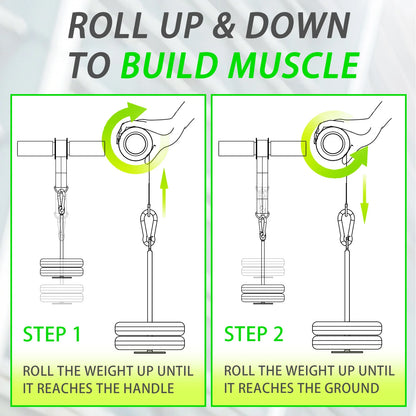 ROLL UP & DOWN
TO BUILD MUSCLE

STEP 1

ROLL THE WEIGHT UP UNTIL IT REACHES THE HANDLE

STEP 2

ROLL THE WEIGHT UP UNTIL IT REACHES THE GROUND