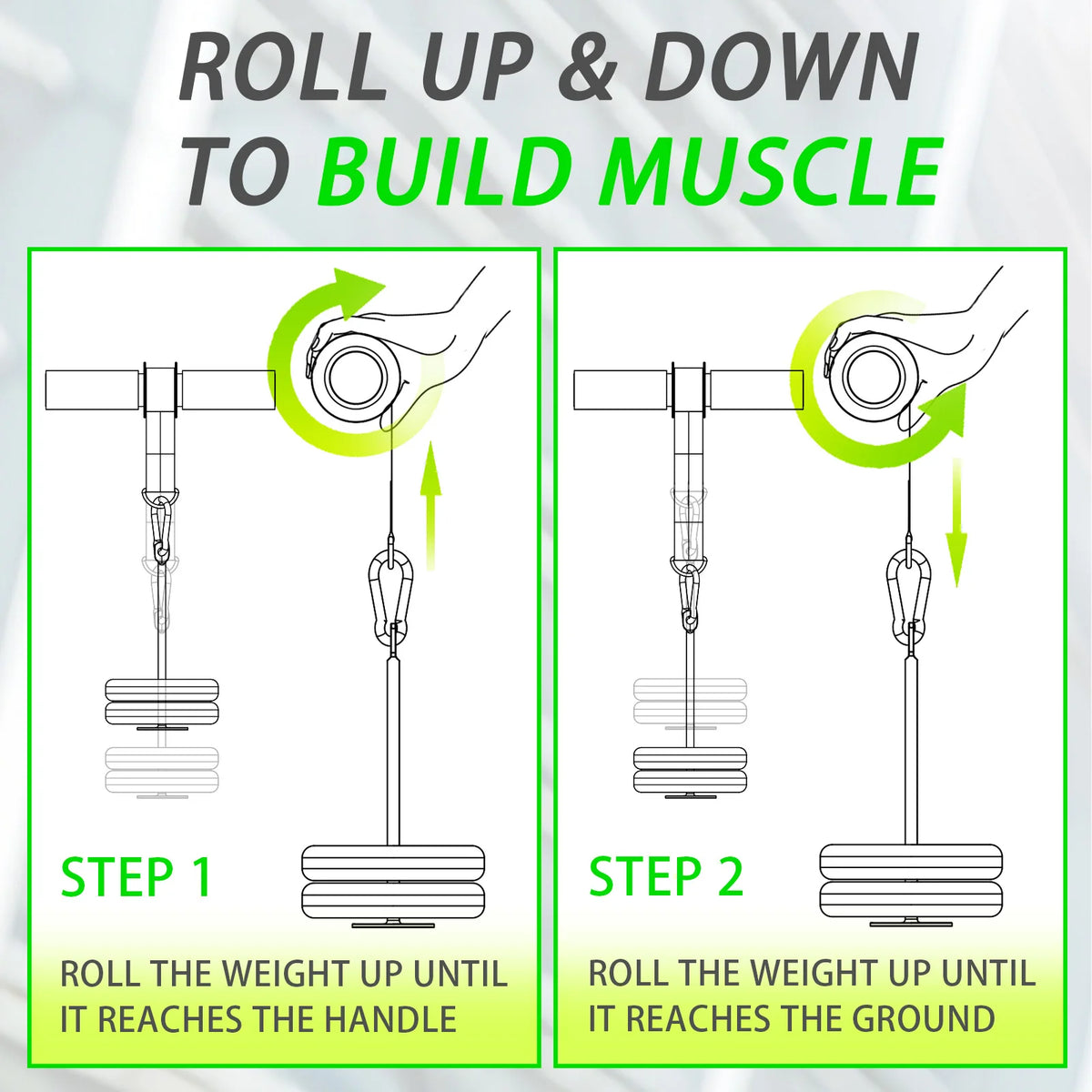 ROLL UP & DOWN
TO BUILD MUSCLE

STEP 1

ROLL THE WEIGHT UP UNTIL IT REACHES THE HANDLE

STEP 2

ROLL THE WEIGHT UP UNTIL IT REACHES THE GROUND